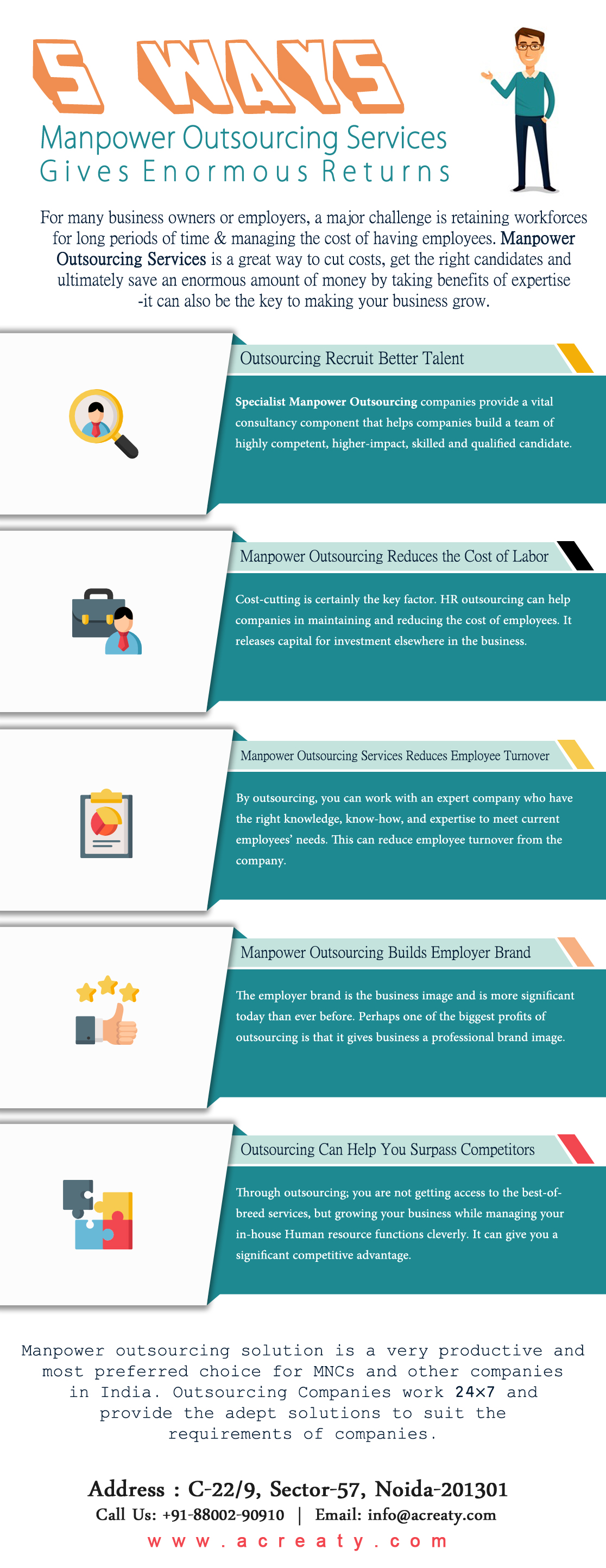 5 WAYS

Manpower Outsourcing Services
Gives Enormous Returns

For many business owners or employers, a major challenge is retaining workforces for long periods of time & managing the cost of having employees. Manpower Outsourcing Services is a great way to cut costs, get the right candidates and ultimately save an enormous amount of money by taking benefits of expertise -it can also be the key to making your business grow.

Outsourcing Recruit Better Talent

Specialist Manpower Outsourcing companies provide a vital consultancy component that helps companies build a team of highly competent, higher-impact, skilled and qualified candidate.

Manpower Outsourcing Reduces the Cost of Labor

Cost-cutting is certainly the key factor. HR outsourcing can help companies in maintaining and reducing the cost of employees. It releases capital for investment elsewhere in the business.

Manpower Outsourcing Services Reduces Employee Turnover

By outsourcing, you can work with an expert company who have the right knowledge, know-how, and expertise to meet current employees' needs. This can reduce employee turnover from the company.

Manpower Outsourcing Builds Employer Brand

The employer brand is the business image and is more significant today than ever before. Perhaps one of the biggest profits of outsourcing is that it gives business a professional brand image.

Outsourcing Can Help You Surpass Competitors

Through outsourcing; you are not getting access to the best-of-breed services, but growing your business while managing your in-house Human resource functions cleverly. It can give you a significant competitive advantage.

Manpower outsourcing solution is a very productive and most preferred choice for MNCs and other companies in India. Outsourcing Companies work 24×7 and provide the adept solutions to suit the requirements of companies.

Address : C-22/9, Sector-57, Noida-201301
Call Us: +91-88002-90910 | Email: info@acreaty.com
www.acreaty.com