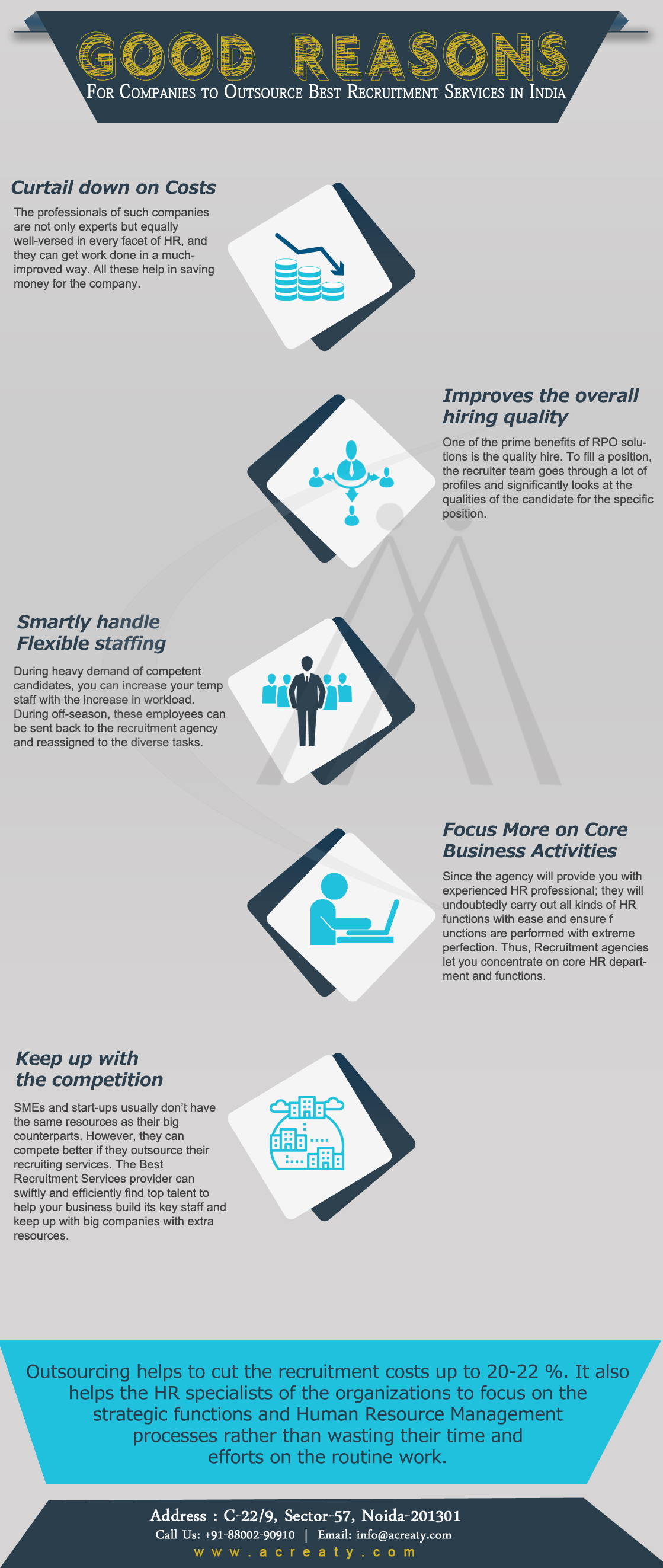 GOOD REASONS

For Companies to Outsource Best Recruitment Services in India

Curtail down on Costs

The professionals of such companies are not only experts but equally well-versed in every facet of HR, and they can get work done in a much-improved way. All these help in saving money for the company.

Improves the overall hiring quality

One of the prime benefits of RPO solutions is the quality hire. To fill a position, the recruiter team goes through a lot of profiles and significantly looks at the qualities of the candidate for the specific position.

Smartly handle Flexible staffing

During heavy demand of competent candidates, you can increase your temp staff with the increase in workload. During off-season, these employees can be sent back to the recruitment agency and reassigned to the diverse tasks.

Focus More on Core Business Activities

Since the agency will provide you with experienced HR professional; they will undoubtedly carry out all kinds of HR functions with ease and ensure f unctions are performed with extreme perfection. Thus, Recruitment agencies let you concentrate on core HR department and functions.

Keep up with the competition

SMEs and start-ups usually don't have the same resources as their big counterparts. However, they can compete better if they outsource their recruiting services. The Best Recruitment Services provider can swiftly and efficiently find top talent to help your business build its key staff and keep up with big companies with extra resources.

Outsourcing helps to cut the recruitment costs up to 20-22 %. It also helps the HR specialists of the organizations to focus on the strategic functions and Human Resource Management processes rather than wasting their time and efforts on the routine work.

Address : C-22/9, Sector-57, Noida-201301

Call Us: +91-88002-90910 | Email: info@acreaty.com

www.acreaty.com