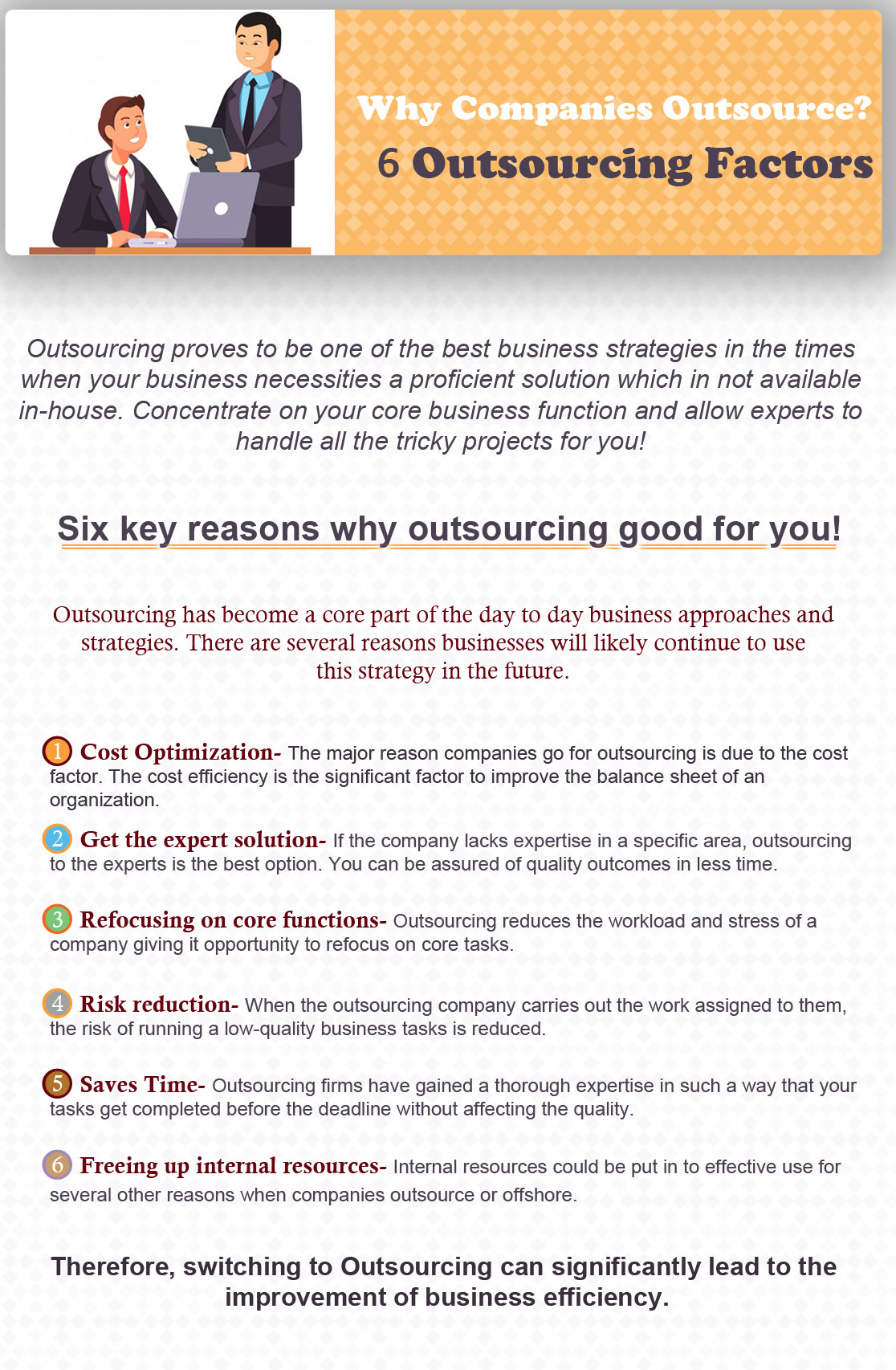 Why Companies Outsource?
6 Outsourcing Factors

Outsourcing proves to be one of the best business strategies in the times when your business necessities a proficient solution which in not available in-house. Concentrate on your core business function and allow experts to handle all the tricky projects for you!

Six key reasons why outsourcing good for you!

Outsourcing has become a core part of the day to day business approaches and strategies. There are several reasons businesses will likely continue to use this strategy in the future.

1 Cost Optimization- The major reason companies go for outsourcing is due to the cost factor. The cost efficiency is the significant factor to improve the balance sheet of an organization.

2 Get the expert solution- If the company lacks expertise in a specific area, outsourcing to the experts is the best option. You can be assured of quality outcomes in less time.

3 Refocusing on core functions- Outsourcing reduces the workload and stress of a company giving it opportunity to refocus on core tasks.

4 Risk reduction- When the outsourcing company carries out the work assigned to them, the risk of running a low-quality business tasks is reduced.

5 Saves Time- Outsourcing firms have gained a thorough expertise in such a way that your tasks get completed before the deadline without affecting the quality.

6 Freeing up internal resources- Internal resources could be put in to effective use for several other reasons when companies outsource or offshore.

Therefore, switching to Outsourcing can significantly lead to the improvement of business efficiency.